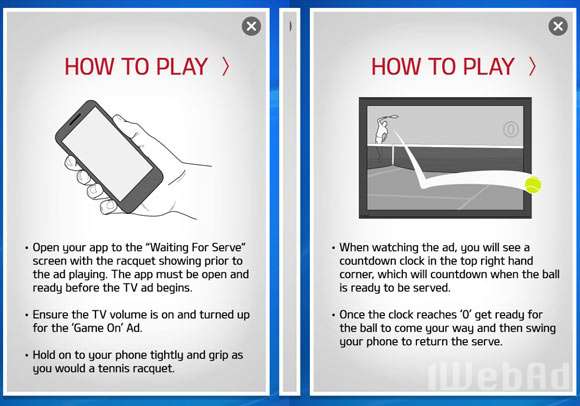 HOW TO PLAY 〉

• Open your app to the "Waiting For Serve" screen with the racquet showing prior to the ad playing. The app must be open and ready before the TV ad begins.

• Ensure the TV volume is on and turned up for the 'Game On' Ad.

• Hold on to your phone tightly and grip as you would a tennis racquet.

HOW TO PLAY 〉

0

• When watching the ad, you will see a countdown clock in the top right hand corner, which will countdown when the ball is ready to be served.

• Once the clock reaches '0' get ready for the ball to come your way and then swing your phone to return the serve.

iWebAd